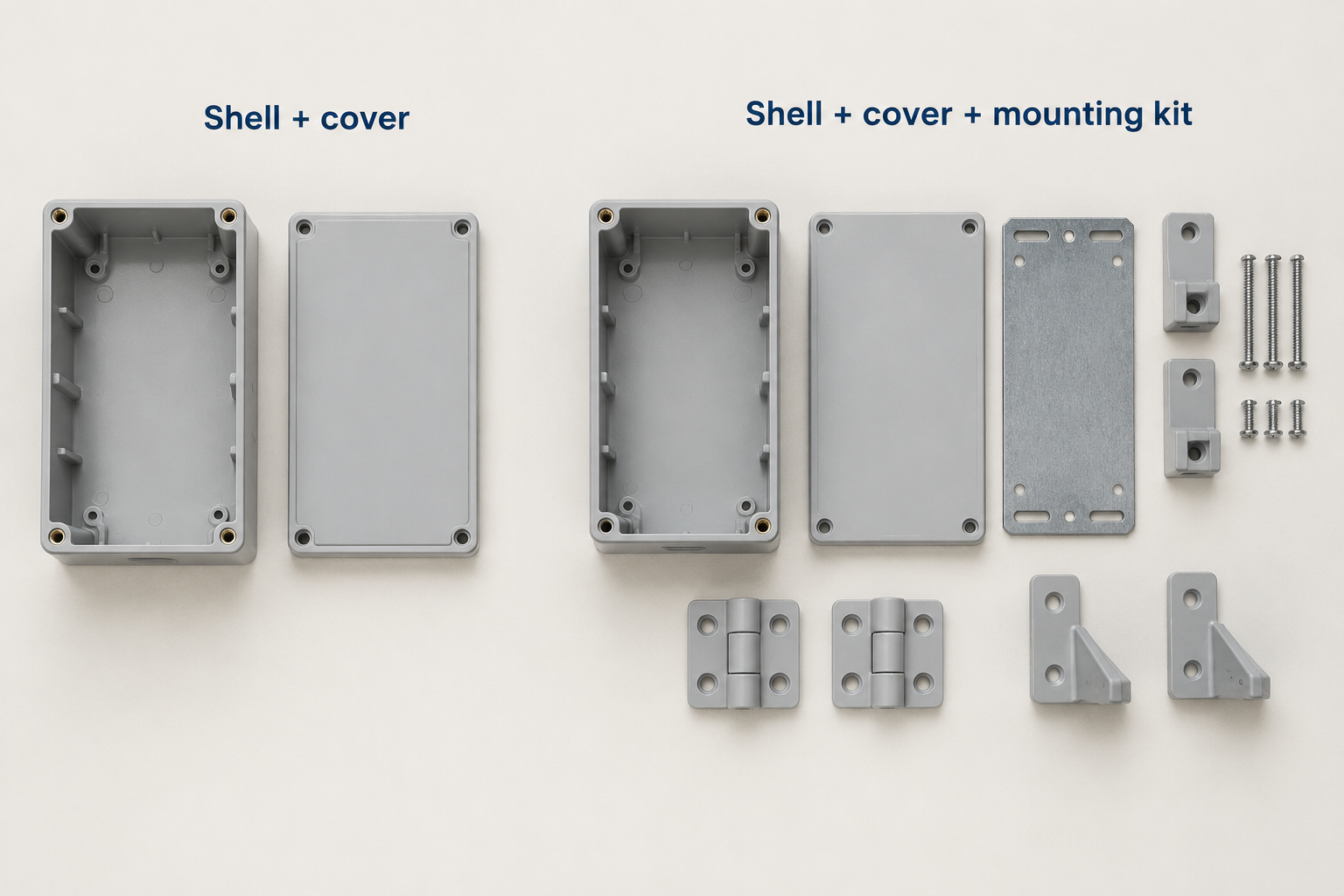 Shell + cover

Shell + cover + mounting kit